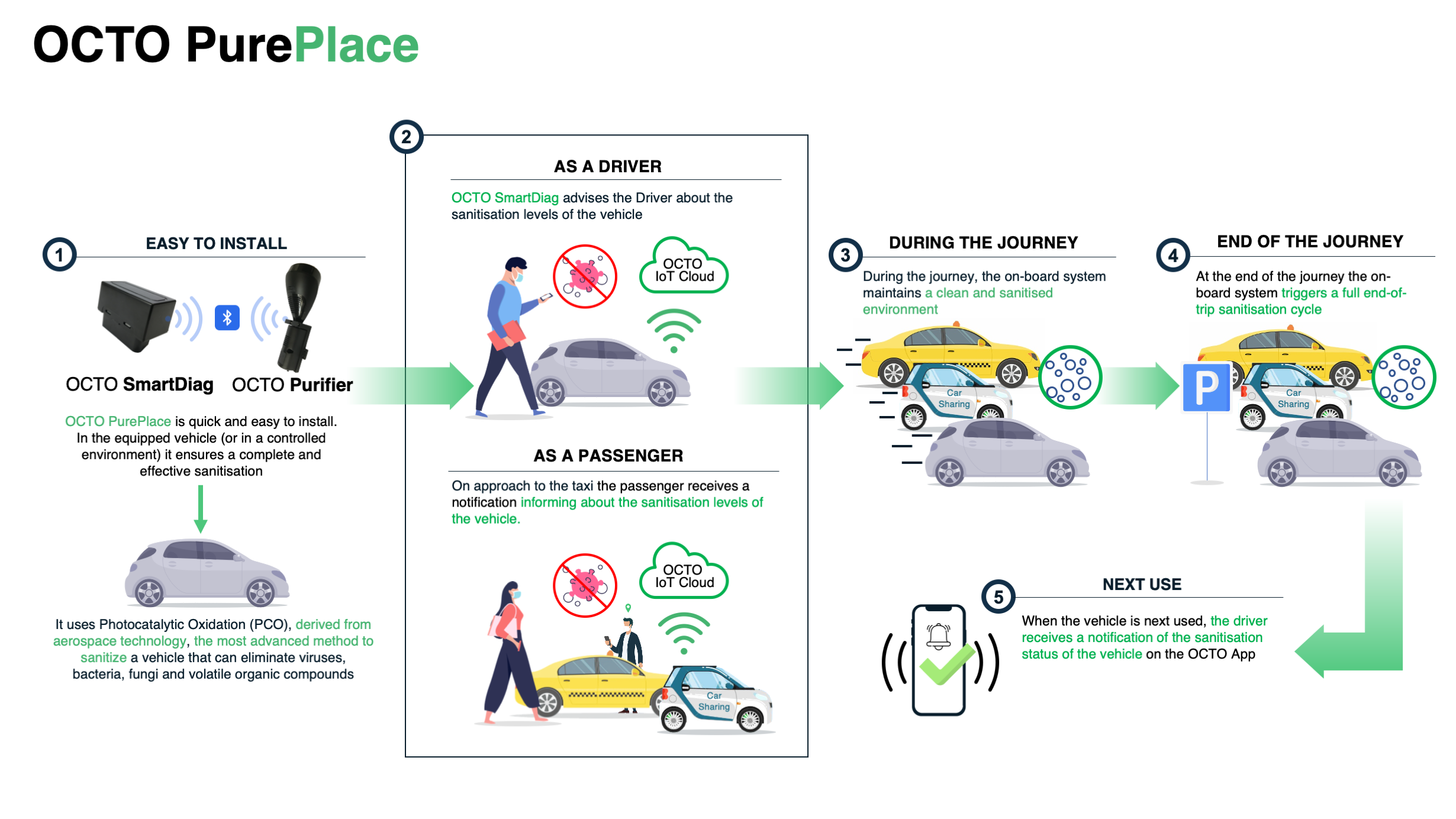 OCTO PurePlace

1 EASY TO INSTALL

OCTO SmartDiag OCTO Purifier

OCTO PurePlace is quick and easy to install. In the equipped vehicle (or in a controlled environment) it ensures a complete and effective sanitisation

It uses Photocatalytic Oxidation (PCO), derived from aerospace technology, the most advanced method to sanitize a vehicle that can eliminate viruses, bacteria, fungi and volatile organic compounds

2

AS A DRIVER

OCTO SmartDiag advises the Driver about the sanitisation levels of the vehicle

OCTO IoT Cloud

AS A PASSENGER

On approach to the taxi the passenger receives a notification informing about the sanitisation levels of the vehicle.

OCTO IoT Cloud

Car Sharing

3 DURING THE JOURNEY

During the journey, the on-board system maintains a clean and sanitised environment

Car Sharing

4 END OF THE JOURNEY

At the end of the journey the on-board system triggers a full end-of-trip sanitisation cycle

P

Car Sharing

5 NEXT USE

When the vehicle is next used, the driver receives a notification of the sanitisation status of the vehicle on the OCTO App