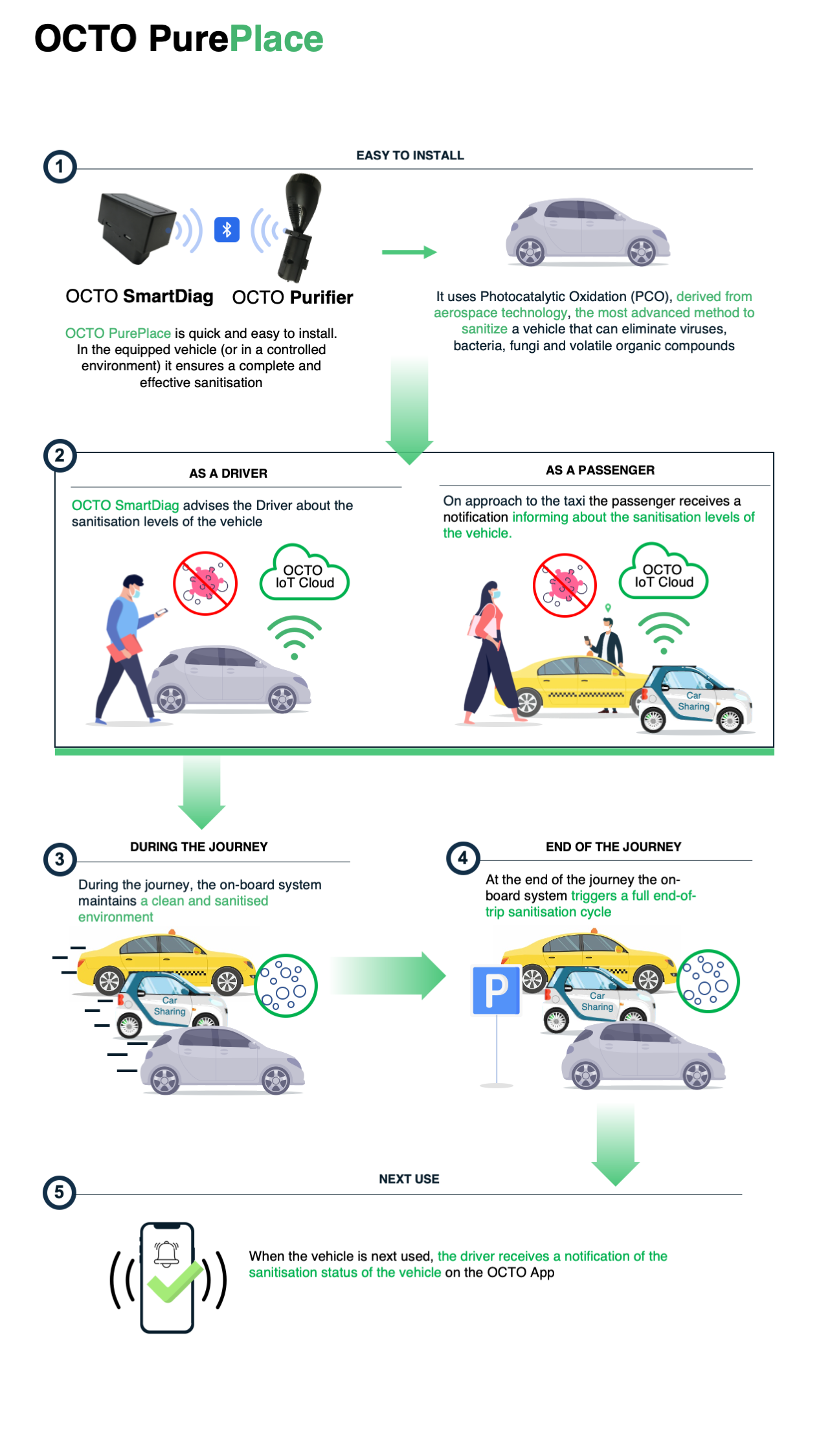 OCTO PurePlace

1

EASY TO INSTALL

OCTO SmartDiag OCTO Purifier

OCTO PurePlace is quick and easy to install. In the equipped vehicle (or in a controlled environment) it ensures a complete and effective sanitisation

It uses Photocatalytic Oxidation (PCO), derived from aerospace technology, the most advanced method to sanitize a vehicle that can eliminate viruses, bacteria, fungi and volatile organic compounds

2

AS A DRIVER

OCTO SmartDiag advises the Driver about the sanitisation levels of the vehicle

OCTO IoT Cloud

AS A PASSENGER

On approach to the taxi the passenger receives a notification informing about the sanitisation levels of the vehicle.

OCTO IoT Cloud

Car Sharing

3

DURING THE JOURNEY

During the journey, the on-board system maintains a clean and sanitised environment

Car Sharing

4

END OF THE JOURNEY

At the end of the journey the on-board system triggers a full end-of-trip sanitisation cycle

P

Car Sharing

5

NEXT USE

When the vehicle is next used, the driver receives a notification of the sanitisation status of the vehicle on the OCTO App